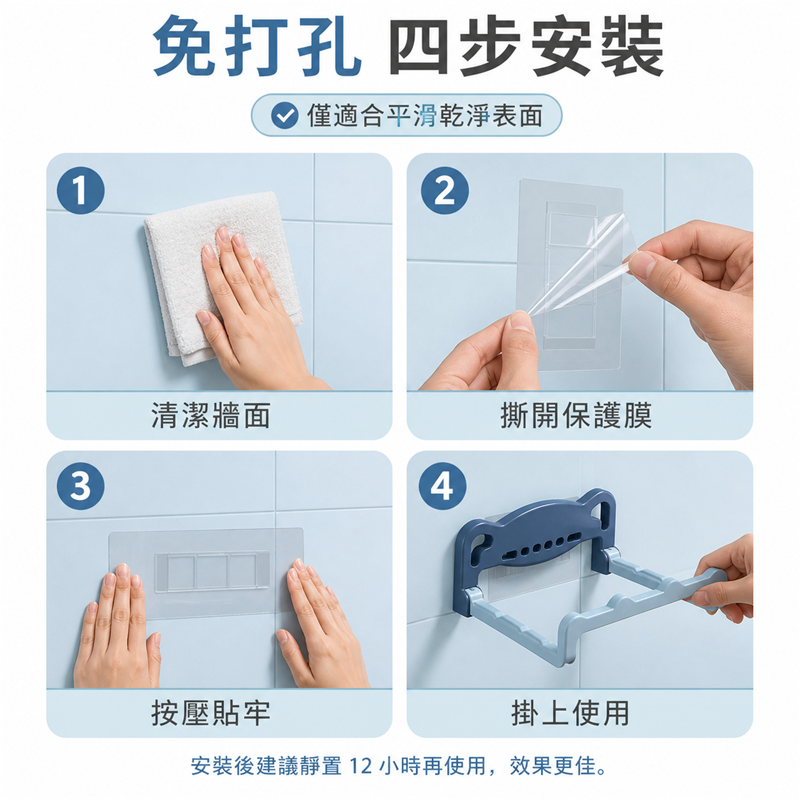 免打孔 四步安裝

僅適合平滑乾淨表面

1
清潔牆面

2
撕開保護膜

3
按壓貼牢

4
掛上使用

安裝後建議靜置 12 小時再使用，效果更佳。