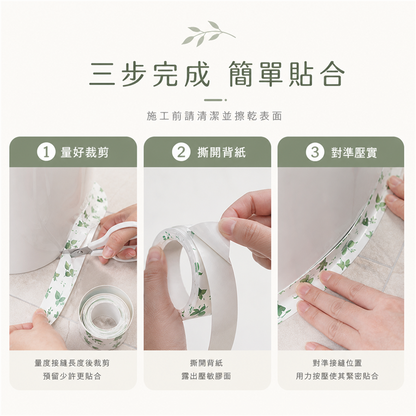 三步完成 簡單貼合

施工前請清潔並擦乾表面

1 量好裁剪

量度接縫長度後裁剪
預留少許更貼合

2 撕開背紙

撕開背紙
露出壓敏膠面

3 對準壓實

對準接縫位置
用力按壓使其緊密貼合