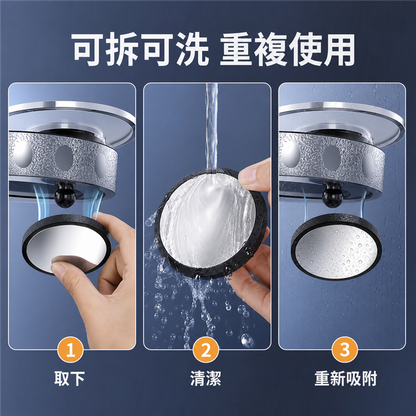 可拆可洗 重複使用

1
取下

2
清潔

3
重新吸附