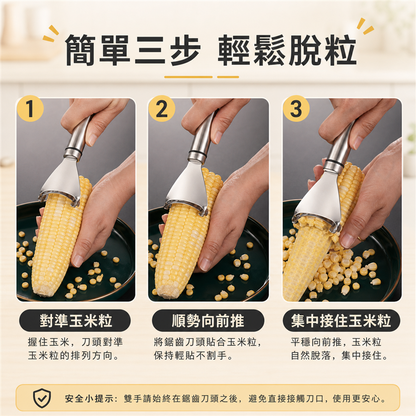 簡單三步 輕鬆脫粒

1

2

3

對準玉米粒

握住玉米，刀頭對準玉米粒的排列方向。

順勢向前推

將鋸齒刀頭貼合玉米粒，保持輕貼不割手。

集中接住玉米粒

平穩向前推，玉米粒自然脫落，集中接住。

安全小提示：雙手請始終在鋸齒刀頭之後，避免直接接觸刀口，使用更安心。