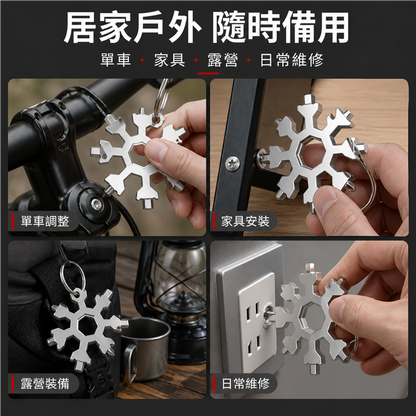 居家戶外 隨時備用

單車 · 家具 · 露營 · 日常維修

單車調整

家具安裝

露營裝備

日常維修